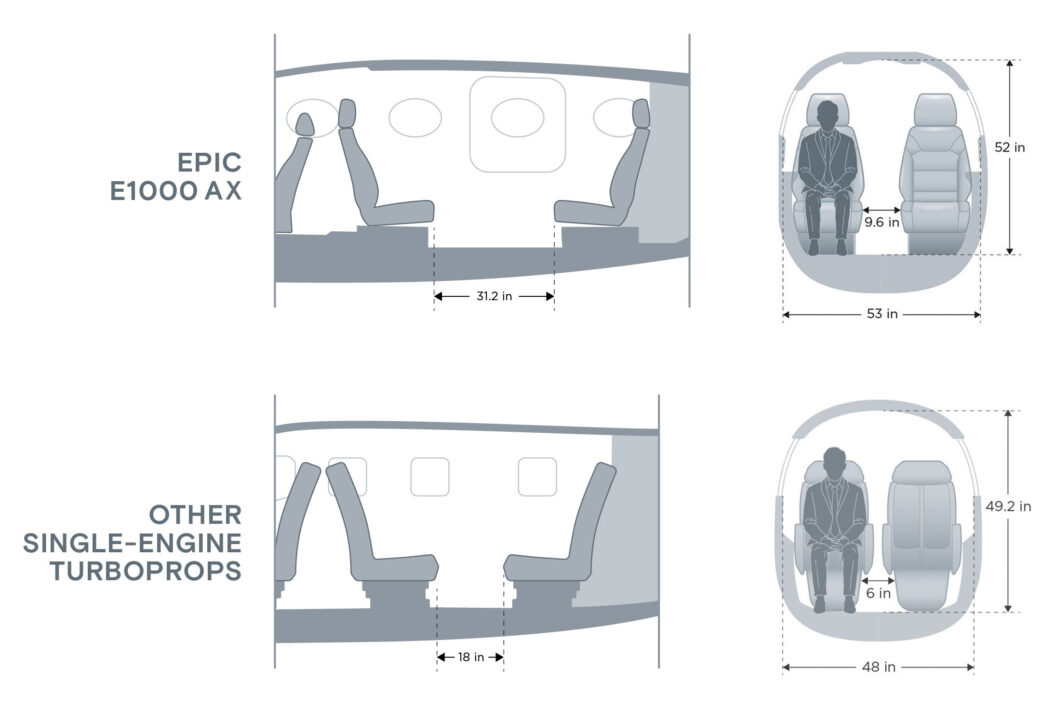 EPIC E1000 AX

31.2 in

52 in

9.6 in

53 in

OTHER SINGLE-ENGINE TURBOPROPS

18 in

49.2 in

6 in

48 in